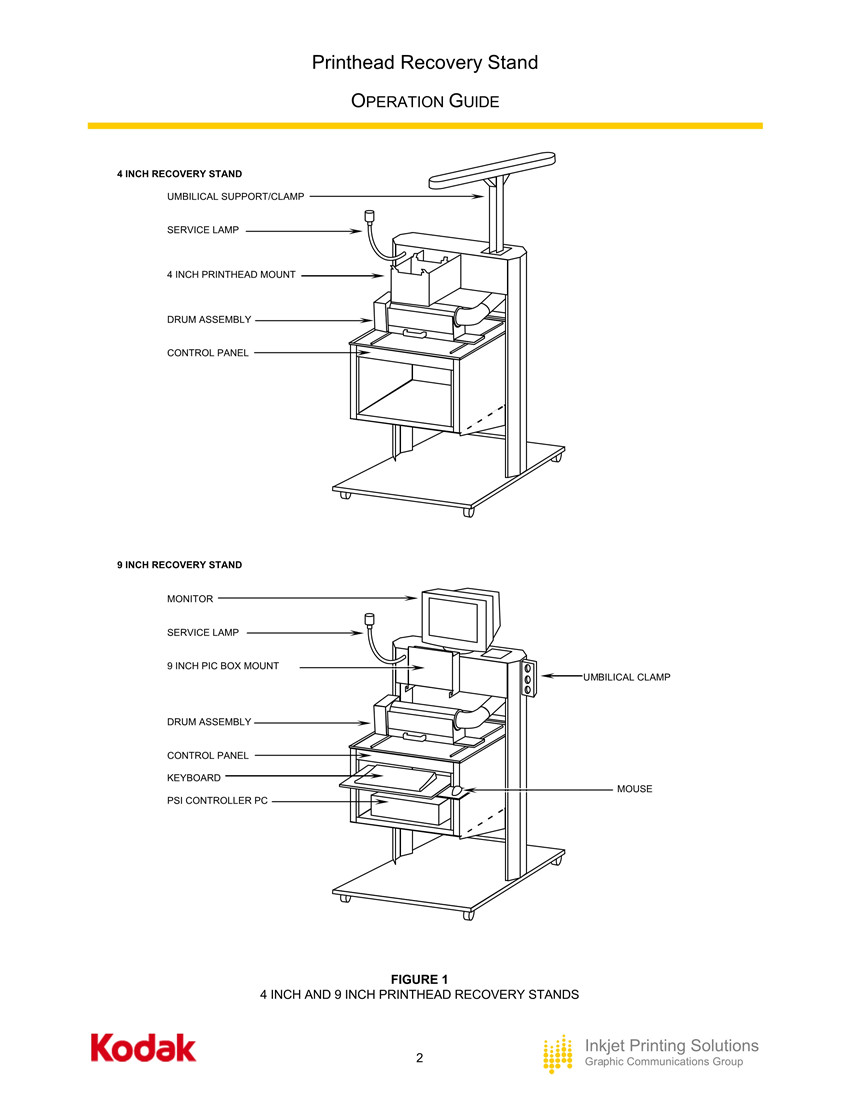 Printhead Recovery Stand

OPERATION GUIDE

4 INCH RECOVERY STAND

UMBILICAL SUPPORT/CLAMP

SERVICE LAMP

4 INCH PRINTHEAD MOUNT

DRUM ASSEMBLY

CONTROL PANEL

9 INCH RECOVERY STAND

MONITOR

SERVICE LAMP

9 INCH PIC BOX MOUNT

UMBILICAL CLAMP

DRUM ASSEMBLY

CONTROL PANEL

KEYBOARD

PSI CONTROLLER PC

MOUSE

FIGURE 1
4 INCH AND 9 INCH PRINTHEAD RECOVERY STANDS

Kodak

2

Inkjet Printing Solutions
Graphic Communications Group