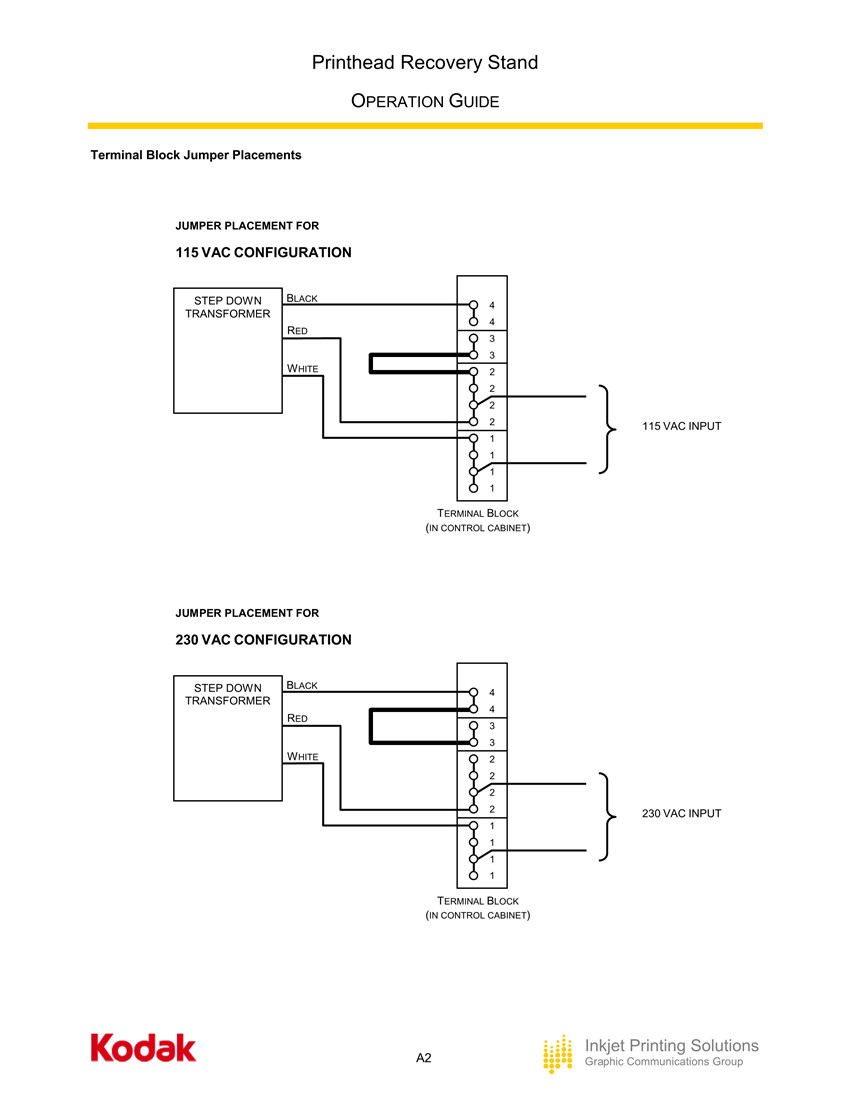 Printhead Recovery Stand

OPERATION GUIDE

Terminal Block Jumper Placements

JUMPER PLACEMENT FOR

115 VAC CONFIGURATION

STEP DOWN TRANSFORMER

BLACK

RED

WHITE

4
4
3
3
2
2
2
2
1
1
1
1

115 VAC INPUT

TERMINAL BLOCK
(IN CONTROL CABINET)

JUMPER PLACEMENT FOR

230 VAC CONFIGURATION

STEP DOWN TRANSFORMER

BLACK

RED

WHITE

4
4
3
3
2
2
2
2
1
1
1
1

230 VAC INPUT

TERMINAL BLOCK
(IN CONTROL CABINET)

Kodak

A2

Inkjet Printing Solutions
Graphic Communications Group