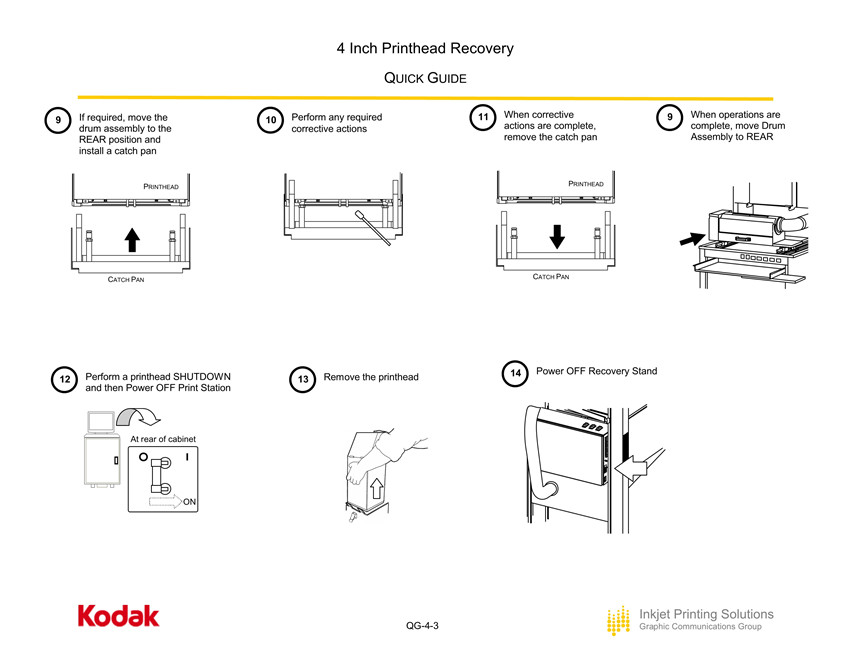 4 Inch Printhead Recovery

QUICK GUIDE

9 If required, move the drum assembly to the REAR position and install a catch pan

PRINTHEAD

CATCH PAN

10 Perform any required corrective actions

11 When corrective actions are complete, remove the catch pan

PRINTHEAD

CATCH PAN

9 When operations are complete, move Drum Assembly to REAR

12 Perform a printhead SHUTDOWN and then Power OFF Print Station

At rear of cabinet

O I

ON

13 Remove the printhead

14 Power OFF Recovery Stand

Kodak

QG-4-3

Inkjet Printing Solutions
Graphic Communications Group