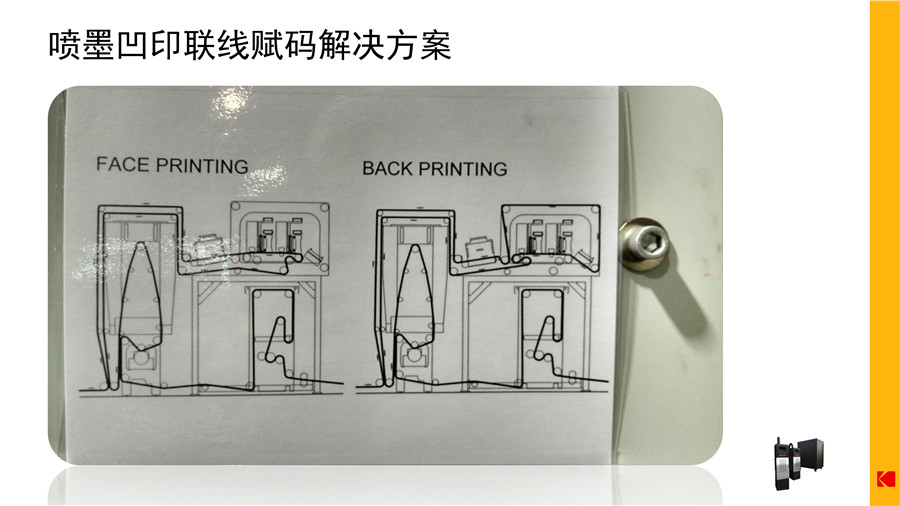 喷墨凹印联线赋码解决方案

FACE PRINTING

BACK PRINTING