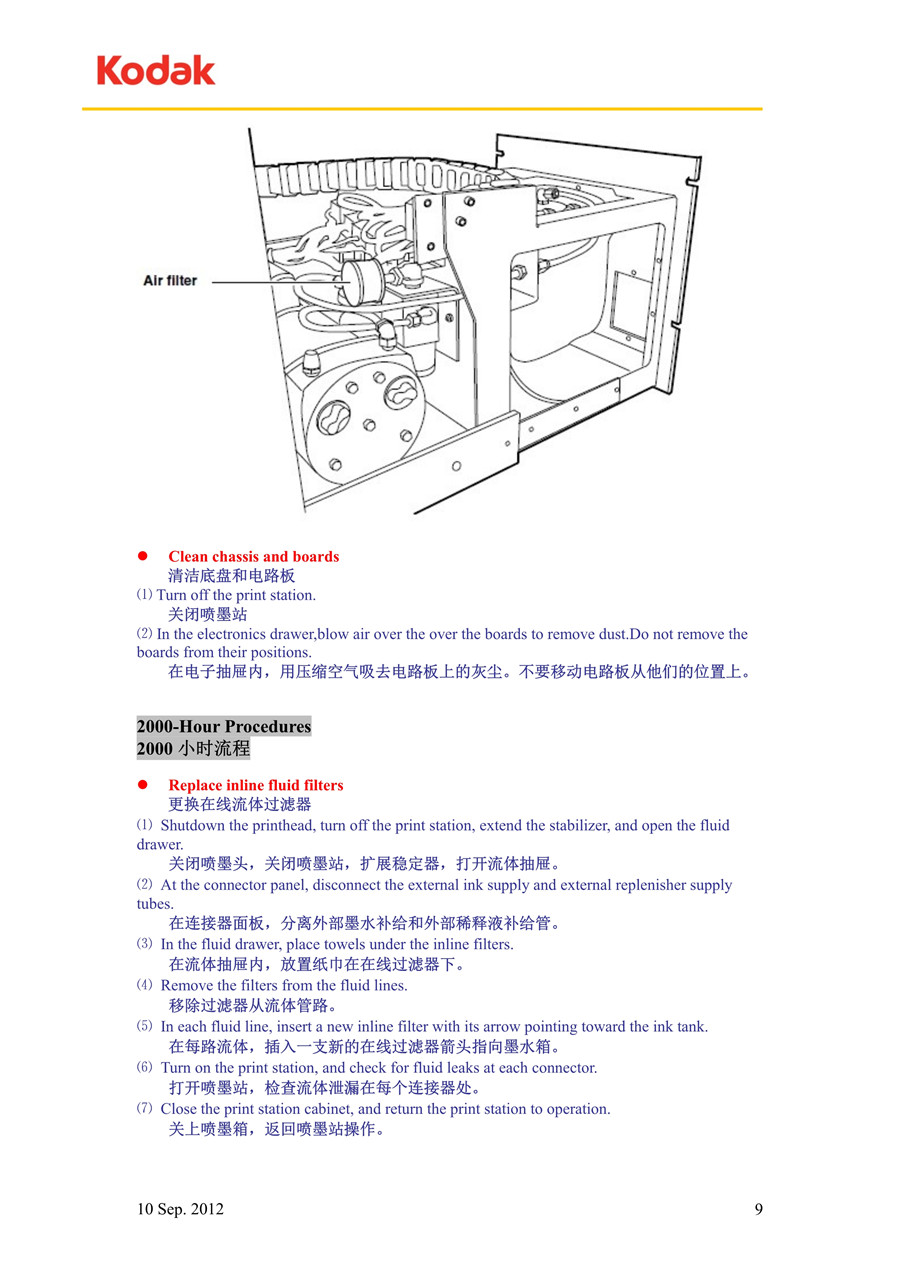 Kodak

Air filter

● Clean chassis and boards
清洁底盘和电路板
⑴ Turn off the print station.
关闭喷墨站
⑵ In the electronics drawer,blow air over the over the boards to remove dust.Do not remove the boards from their positions.
在电子抽屉内，用压缩空气吸去电路板上的灰尘。不要移动电路板从他们的位置上。

2000-Hour Procedures
2000 小时流程

● Replace inline fluid filters
更换在线流体过滤器
⑴ Shutdown the printhead, turn off the print station, extend the stabilizer, and open the fluid drawer.
关闭喷墨头，关闭喷墨站，扩展稳定器，打开流体抽屉。
⑵ At the connector panel, disconnect the external ink supply and external replenisher supply tubes.
在连接器面板，分离外部墨水补给和外部稀释液补给管。
⑶ In the fluid drawer, place towels under the inline filters.
在流体抽屉内，放置纸巾在在线过滤器下。
⑷ Remove the filters from the fluid lines.
移除过滤器从流体管路。
⑸ In each fluid line, insert a new inline filter with its arrow pointing toward the ink tank.
在每路流体，插入一支新的在线过滤器箭头指向墨水箱。
⑹ Turn on the print station, and check for fluid leaks at each connector.
打开喷墨站，检查流体泄漏在每个连接器处。
⑺ Close the print station cabinet, and return the print station to operation.
关上喷墨箱，返回喷墨站操作。

10 Sep. 2012 9